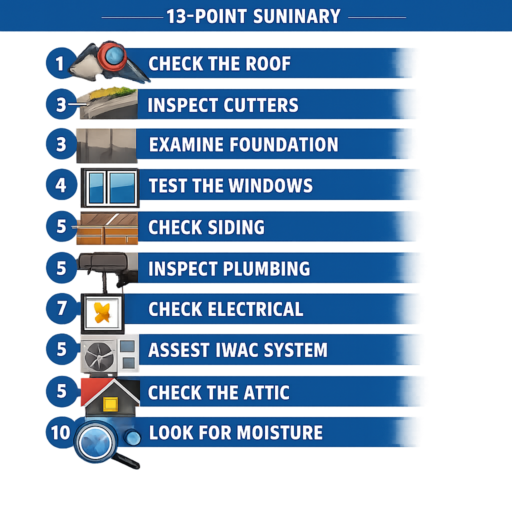 13-POINT SUNINARY

1 CHECK THE ROOF

3 INSPECT CUTTERS

3 EXAMINE FOUNDATION

4 TEST THE WINDOWS

5 CHECK SIDING

5 INSPECT PLUMBING

7 CHECK ELECTRICAL

5 ASSEST IWAC SYSTEM

5 CHECK THE ATTIC

10 LOOK FOR MOISTURE